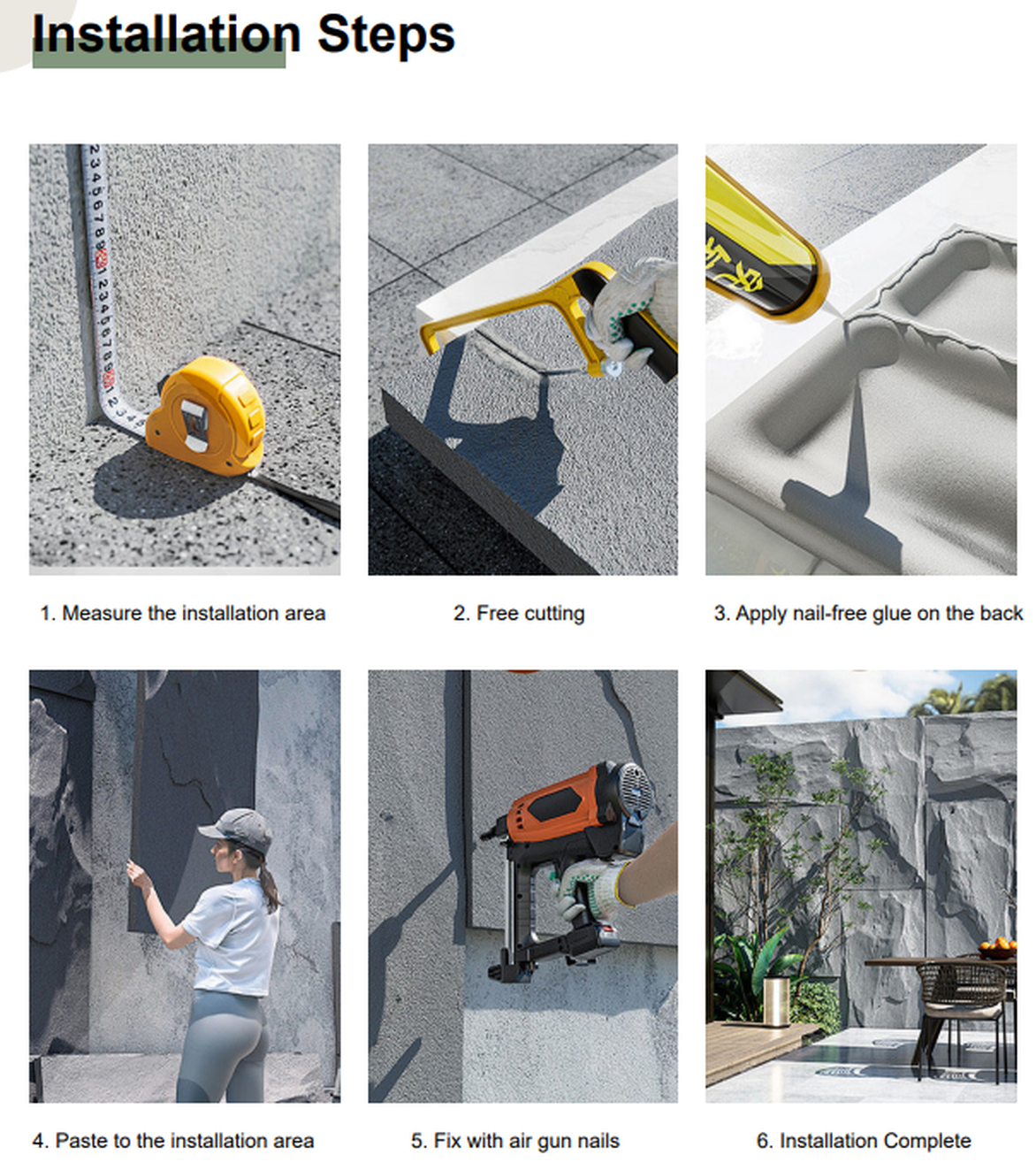 Installation Steps

1. Measure the installation area

2. Free cutting

3. Apply nail-free glue on the back

4. Paste to the installation area

5. Fix with air gun nails

6. Installation Complete